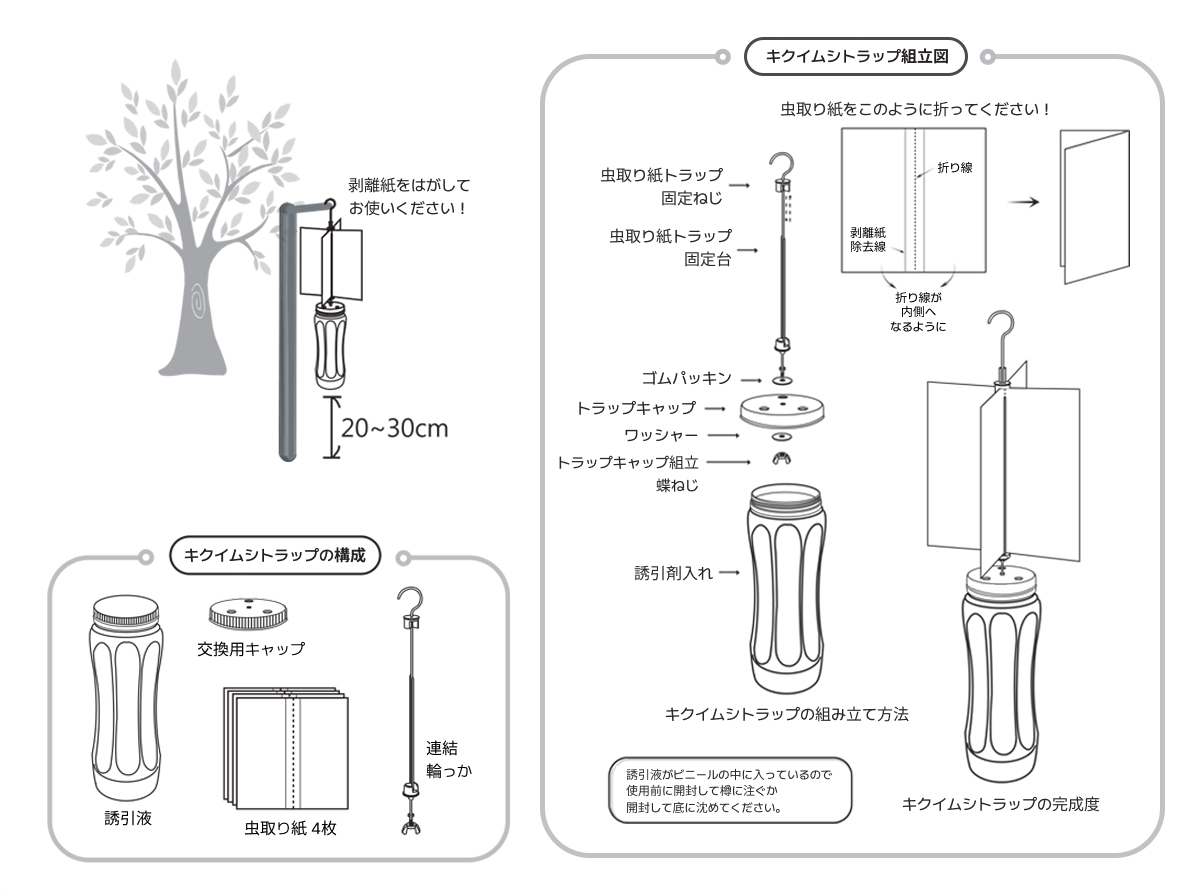 剥離紙をはがして
お使いください！

20~30cm

キクイムシトラップの構成

交換用キャップ

誘引液

虫取り紙 4枚

連結
輪っか

キクイムシトラップ組立図

虫取り紙をこのように折ってください！

折り線

剥離紙
除去線

折り線が
内側へ
なるように

虫取り紙トラップ
固定ねじ

虫取り紙トラップ
固定台

ゴムパッキン

トラップキャップ

ワッシャー

トラップキャップ組立
蝶ねじ

誘引剤入れ

キクイムシトラップの組み立て方法

誘引液がビニールの中に入っているので
使用前に開封して樽に注ぐか
開封して底に沈めてください。

キクイムシトラップの完成度